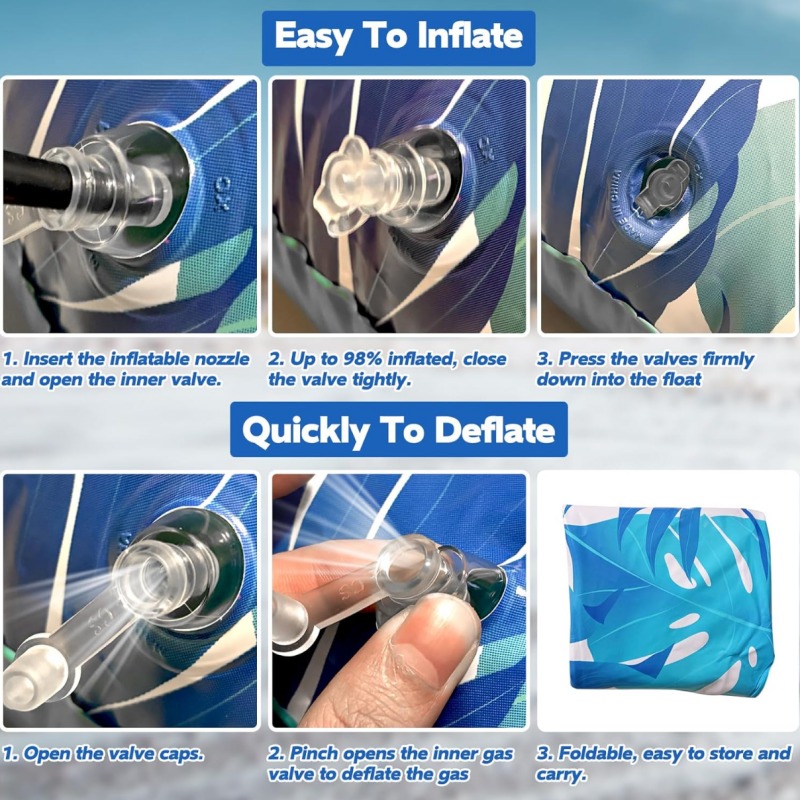 Easy To Inflate

1. Insert the inflatable nozzle and open the inner valve.

2. Up to 98% inflated, close the valve tightly.

3. Press the valves firmly down into the float

Quickly To Deflate

1. Open the valve caps.

2. Pinch opens the inner gas valve to deflate the gas

3. Foldable, easy to store and carry.